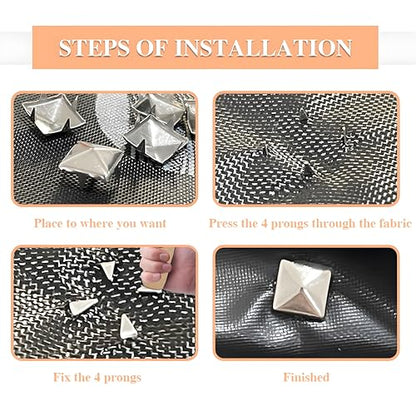 STEPS OF INSTALLATION

Place to where you want

Press the 4 prongs through the fabric

Fix the 4 prongs

Finished