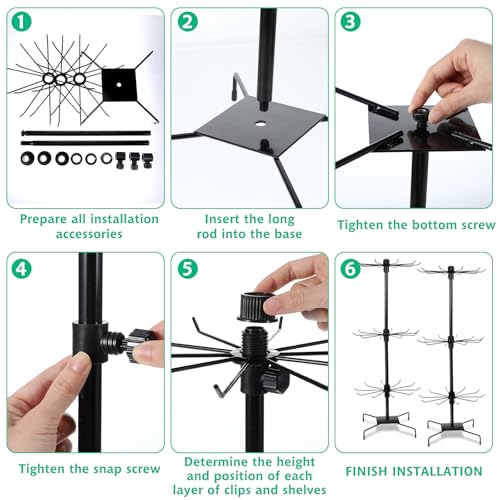 1

Prepare all installation accessories

2

Insert the long rod into the base

3

Tighten the bottom screw

4

Tighten the snap screw

5

Determine the height and position of each layer of clips and shelves

6

FINISH INSTALLATION