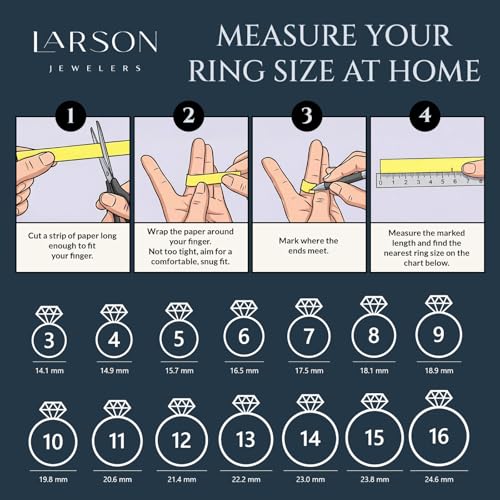 LARSON
JEWELERS

MEASURE YOUR RING SIZE AT HOME

1
Cut a strip of paper long enough to fit your finger.

2
Wrap the paper around your finger. Not too tight, aim for a comfortable, snug fit.

3
Mark where the ends meet.

4
0 1 2 3 4 5 6 7 8
Measure the marked length and find the nearest ring size on the chart below.

3
14.1 mm
4
14.9 mm
5
15.7 mm
6
16.5 mm
7
17.5 mm
8
18.1 mm
9
18.9 mm
10
19.8 mm
11
20.6 mm
12
21.4 mm
13
22.2 mm
14
23.0 mm
15
23.8 mm
16
24.6 mm