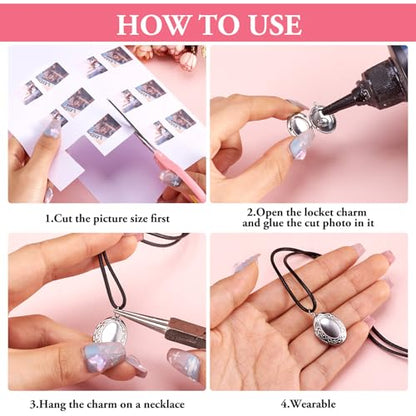 HOW TO USE

1.Cut the picture size first

2.Open the locket charm and glue the cut photo in it

3.Hang the charm on a necklace

4.Wearable