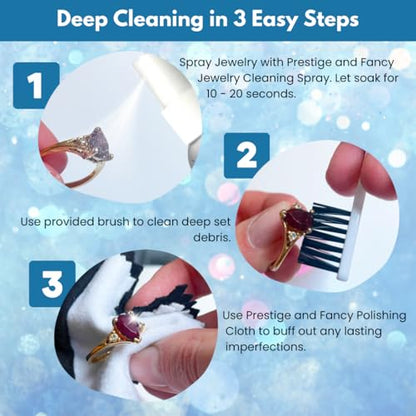 Deep Cleaning in 3 Easy Steps

1

Spray Jewelry with Prestige and Fancy Jewelry Cleaning Spray. Let soak for 10 - 20 seconds.

2

Use provided brush to clean deep set debris.

3

Use Prestige and Fancy Polishing Cloth to buff out any lasting imperfections.