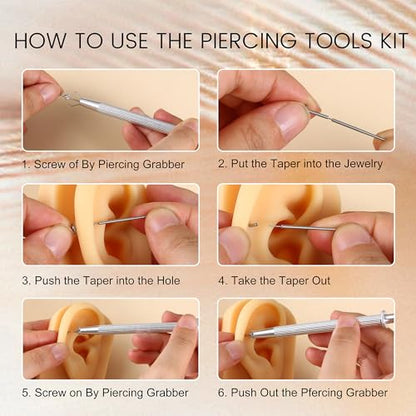 HOW TO USE THE PIERCING TOOLS KIT

1. Screw of By Piercing Grabber

2. Put the Taper into the Jewelry

3. Push the Taper into the Hole

4. Take the Taper Out

5. Screw on By Piercing Grabber

6. Push Out the Pfercing Grabber