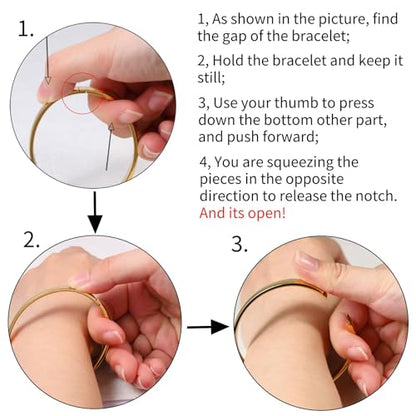 1.

1, As shown in the picture, find the gap of the bracelet;

2, Hold the bracelet and keep it still;

3, Use your thumb to press down the bottom other part, and push forward;

4, You are squeezing the pieces in the opposite direction to release the notch. And its open!

2.

3.