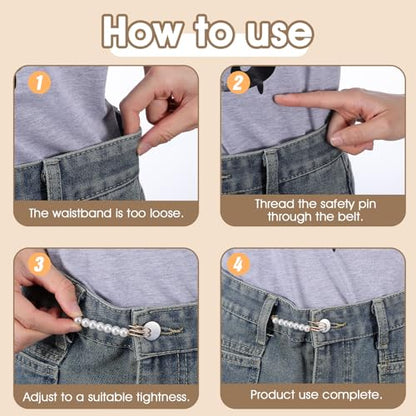 How to use

1

The waistband is too loose.

2

Thread the safety pin through the belt.

3

Adjust to a suitable tightness.

4

Product use complete.